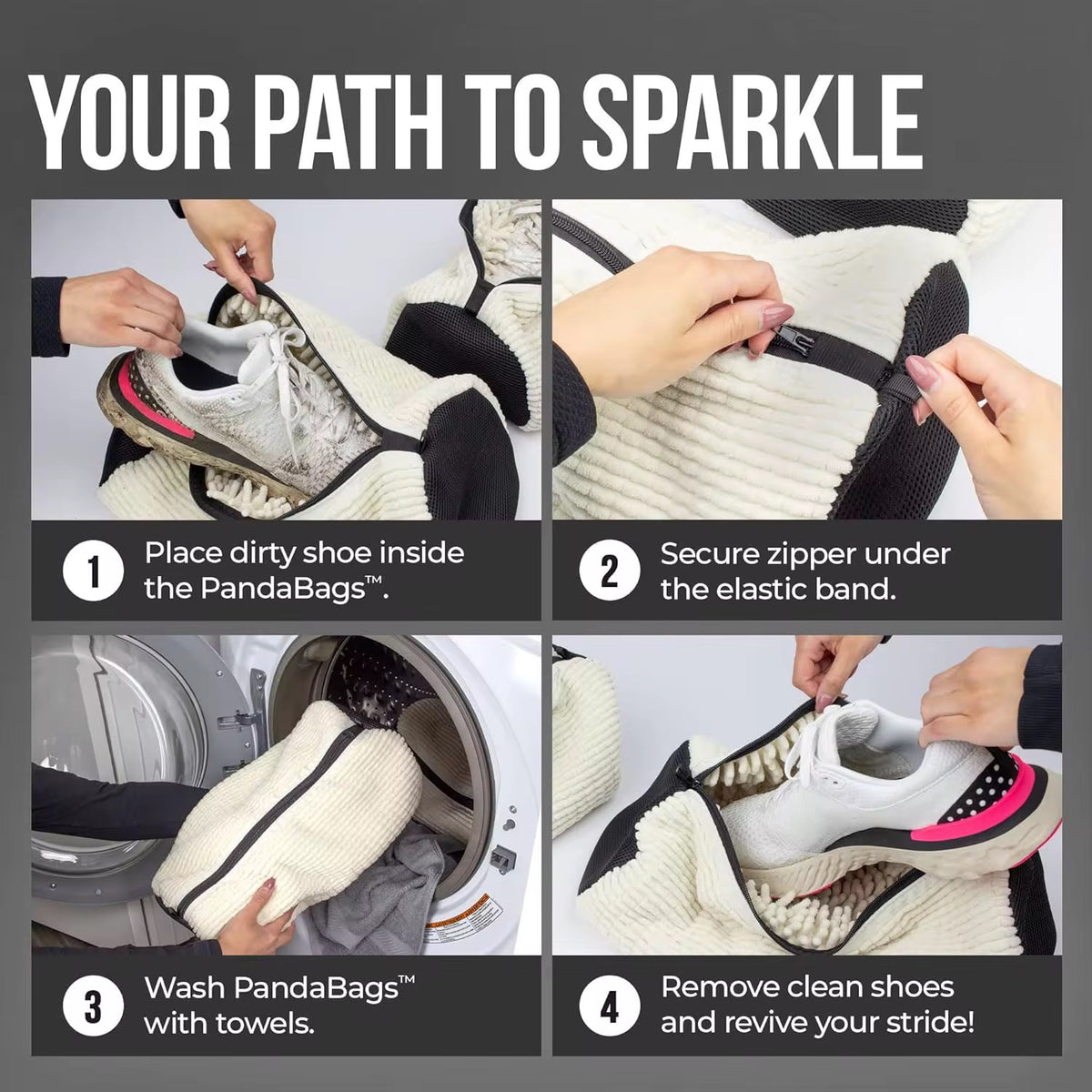 YOUR PATH TO SPARKLE

1 Place dirty shoe inside the PandaBags™.

2 Secure zipper under the elastic band.

3 Wash PandaBags™ with towels.

4 Remove clean shoes and revive your stride!